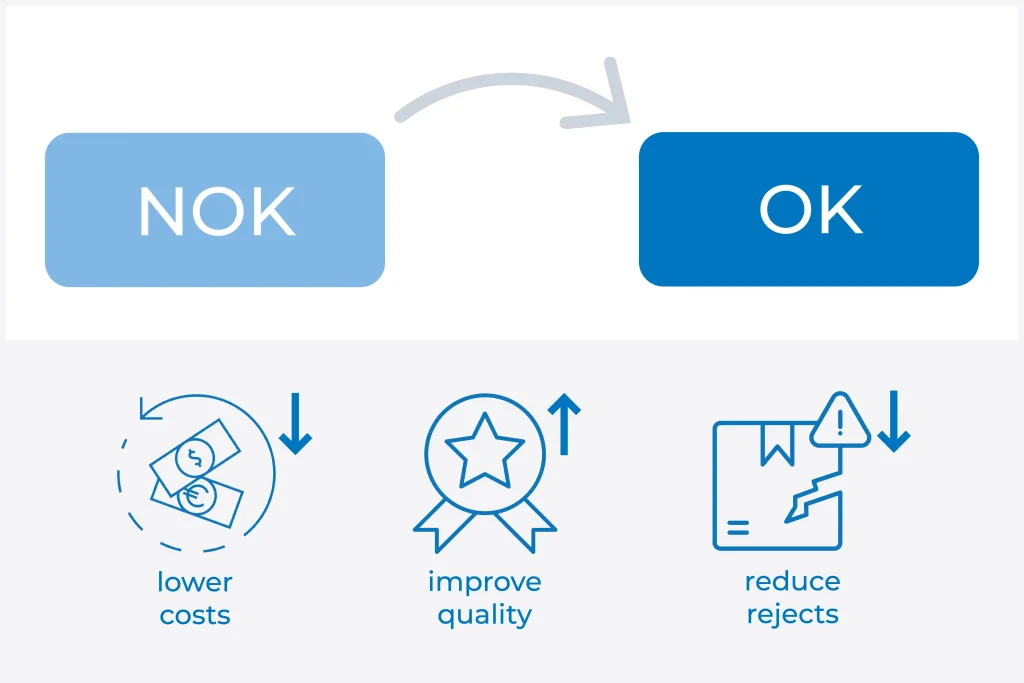 NOK

OK

lower costs

improve quality

reduce rejects